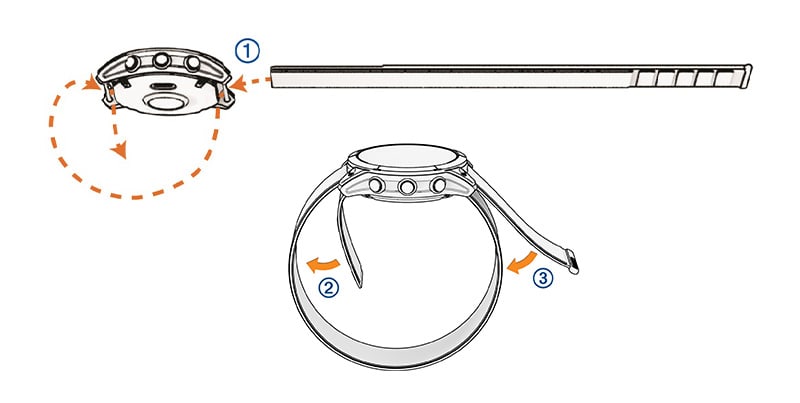 ① ② ③